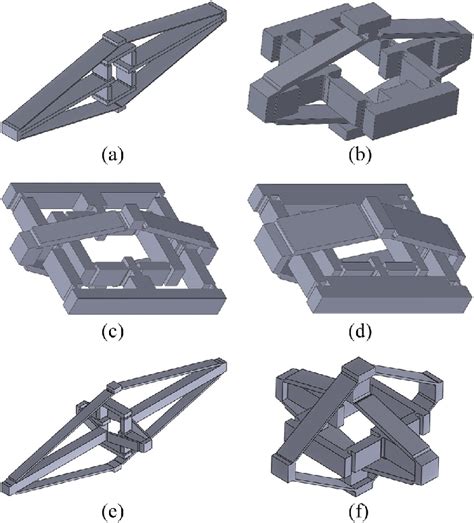 (a)
(b)
(c)
(d)
(e)
(f)