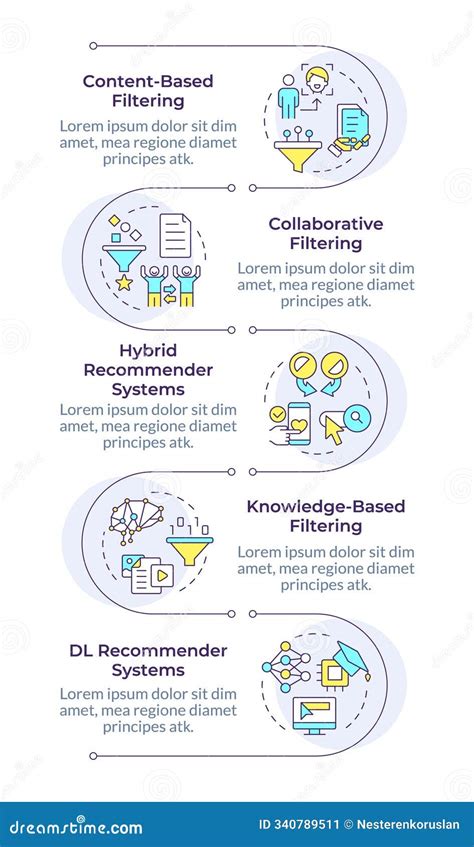 Content-Based Filtering
Lorem ipsum dolor sit dim amet, mea regione diamet principes atk.

Collaborative Filtering
Lorem ipsum dolor sit dim amet, mea regione diamet principes atk.

Hybrid Recommender Systems
Lorem ipsum dolor sit dim amet, mea regione diamet principes atk.

Knowledge-Based Filtering
Lorem ipsum dolor sit dim amet, mea regione diamet principes atk.

DL Recommender Systems
Lorem ipsum dolor sit dim amet, mea regione diamet principes atk.

dreamstime.com
ID 340789511 © Nesterenkoruslan