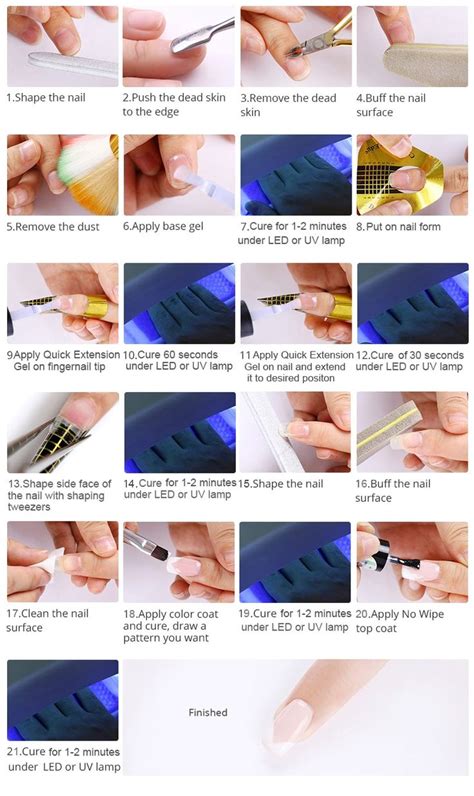 1.Shape the nail

2.Push the dead skin to the edge

3.Remove the dead skin

4.Buff the nail surface

5.Remove the dust

6.Apply base gel

7.Cure for 1-2 minutes under LED or UV lamp

8.Put on nail form

9Apply Quick Extension Gel on fingernail tip

10.Cure 60 seconds under LED or UV lamp

11 Apply Quick Extension Gel on nail and extend it to desired positon

12.Cure of 30 seconds under LED or UV lamp

13.Shape side face of the nail with shaping tweezers

14.Cure for 1-2 minutes under LED or UV lamp

15.Shape the nail

16.Buff the nail surface

17.Clean the nail surface

18.Apply color coat and cure, draw a pattern you want

19.Cure for 1-2 minutes under LED or UV lamp

20.Apply No Wipe top coat

21.Cure for 1-2 minutes under LED or UV lamp

Finished