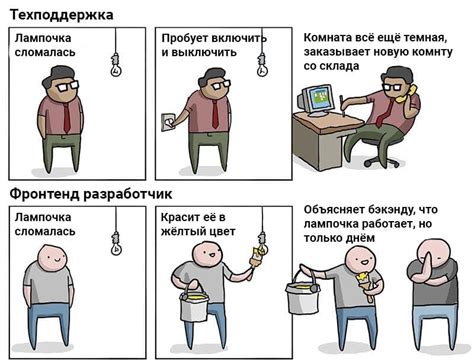 Техподдержка

Лампочка сломалась

Пробует включить и выключить

Комната всё ещё темная, заказывает новую комнту со склада

Фронтенд разработчик

Лампочка сломалась

Красит её в жёлтый цвет

Объясняет бэкэнду, что лампочка работает, но только днём