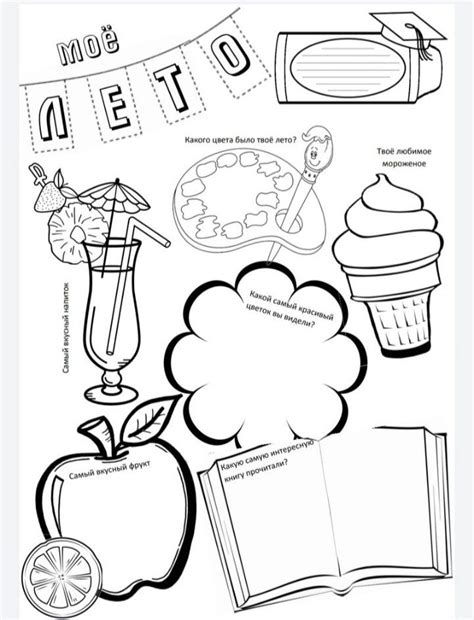 моё
ЛЕТО

Какого цвета было твоё лето?

Твоё любимое мороженое

Самый вкусный напиток

Какой самый красивый цветок вы видели?

Самый вкусный фрукт

Какую самую интересную книгу прочитали?