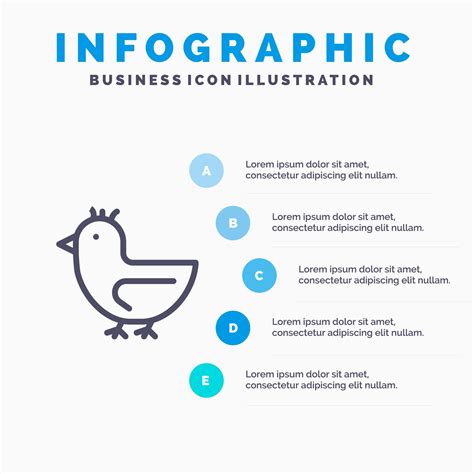 INFOGRAPHIC
BUSINESS ICON ILLUSTRATION

A
Lorem ipsum dolor sit amet, consectetur adipiscing elit nullam.

B
Lorem ipsum dolor sit amet, consectetur adipiscing elit nullam.

C
Lorem ipsum dolor sit amet, consectetur adipiscing elit nullam.

D
Lorem ipsum dolor sit amet, consectetur adipiscing elit nullam.

E
Lorem ipsum dolor sit amet, consectetur adipiscing elit nullam.