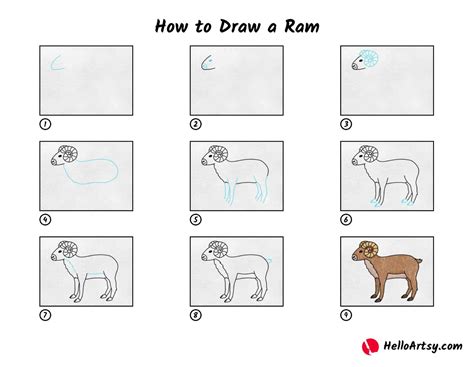 How to Draw a Ram

1

2

3

4

5

6

7

8

9

HelloArtsy.com