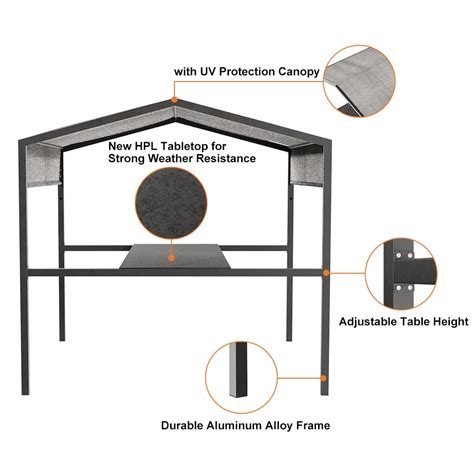 with UV Protection Canopy

New HPL Tabletop for Strong Weather Resistance

Adjustable Table Height

Durable Aluminum Alloy Frame