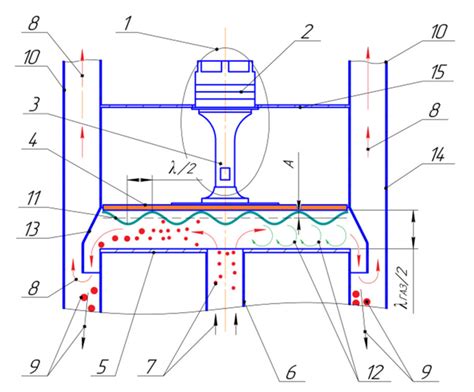 8
1
2
10
10
15
3
8
4
$\lambda/2$
A
14
11
13
8
$\lambda_{ГАЗ}/2$
9
5
7
6
12
9