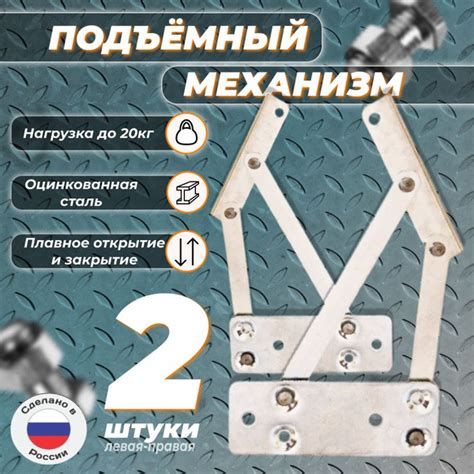 ПОДЪЁМНЫЙ
МЕХАНИЗМ

Нагрузка до 20кг

Оцинкованная сталь

Плавное открытие и закрытие

2
штуки
левая-правая

Сделано в России