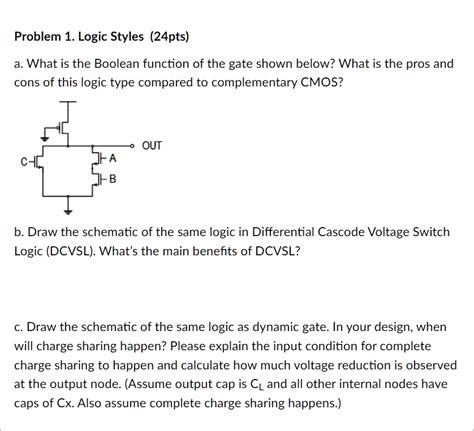 Problem 1. Logic Styles (24pts)

a. What is the Boolean function of the gate shown below? What is the pros and cons of this logic type compared to complementary CMOS?

OUT
C
A
B

b. Draw the schematic of the same logic in Differential Cascode Voltage Switch Logic (DCVSL). What's the main benefits of DCVSL?

c. Draw the schematic of the same logic as dynamic gate. In your design, when will charge sharing happen? Please explain the input condition for complete charge sharing to happen and calculate how much voltage reduction is observed at the output node. (Assume output cap is $C_L$ and all other internal nodes have caps of Cx. Also assume complete charge sharing happens.)