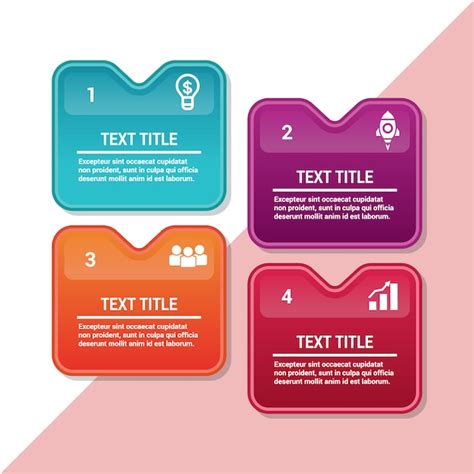 1

TEXT TITLE

Excepteur sint occaecat cupidatat non proident, sunt in culpa qui officia deserunt mollit anim id est laborum.

2

TEXT TITLE

Excepteur sint occaecat cupidatat non proident, sunt in culpa qui officia deserunt mollit anim id est laborum.

3

TEXT TITLE

Excepteur sint occaecat cupidatat non proident, sunt in culpa qui officia deserunt mollit anim id est laborum.

4

TEXT TITLE

Excepteur sint occaecat cupidatat non proident, sunt in culpa qui officia deserunt mollit anim id est laborum.