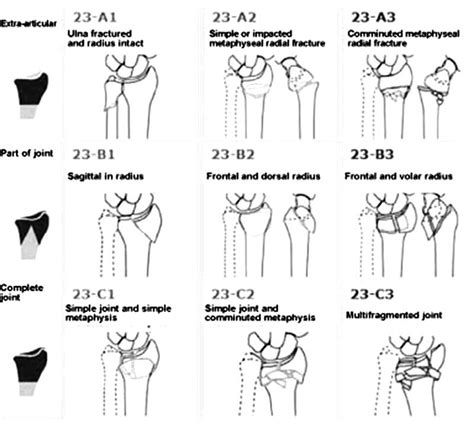 Extra-articular

23-A1
Ulna fractured and radius intact

23-A2
Simple or impacted metaphyseal radial fracture

23-A3
Comminuted metaphyseal radial fracture

Part of joint

23-B1
Sagittal in radius

23-B2
Frontal and dorsal radius

23-B3
Frontal and volar radius

Complete joint

23-C1
Simple joint and simple metaphysis

23-C2
Simple joint and comminuted metaphysis

23-C3
Multifragmented joint