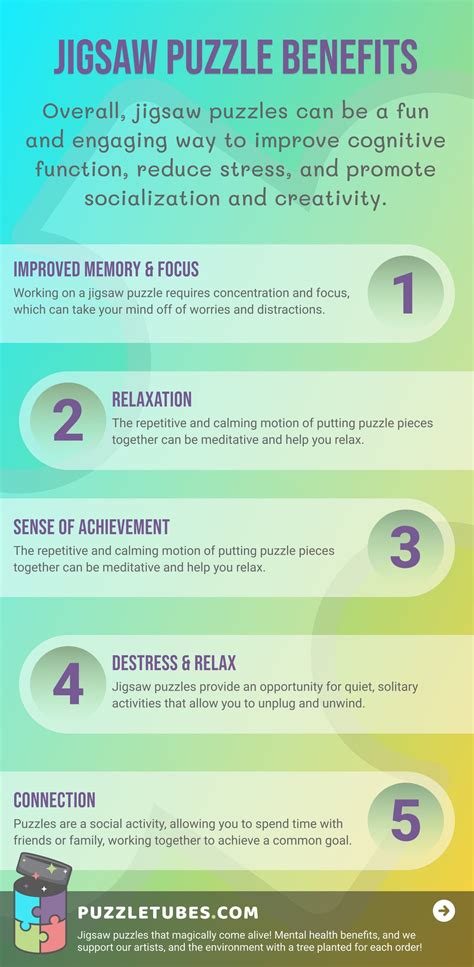 JIGSAW PUZZLE BENEFITS

Overall, jigsaw puzzles can be a fun and engaging way to improve cognitive function, reduce stress, and promote socialization and creativity.

IMPROVED MEMORY & FOCUS
Working on a jigsaw puzzle requires concentration and focus, which can take your mind off of worries and distractions.
1

2
RELAXATION
The repetitive and calming motion of putting puzzle pieces together can be meditative and help you relax.

SENSE OF ACHIEVEMENT
The repetitive and calming motion of putting puzzle pieces together can be meditative and help you relax.
3

4
DESTRESS & RELAX
Jigsaw puzzles provide an opportunity for quiet, solitary activities that allow you to unplug and unwind.

CONNECTION
Puzzles are a social activity, allowing you to spend time with friends or family, working together to achieve a common goal.
5

PUZZLETUBES.COM
Jigsaw puzzles that magically come alive! Mental health benefits, and we support our artists, and the environment with a tree planted for each order!