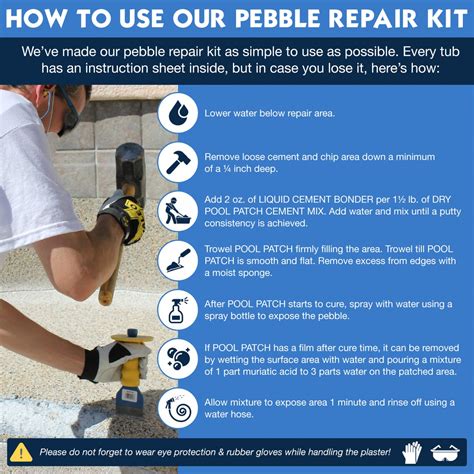 HOW TO USE OUR PEBBLE REPAIR KIT

We've made our pebble repair kit as simple to use as possible. Every tub has an instruction sheet inside, but in case you lose it, here's how:

Lower water below repair area.

Remove loose cement and chip area down a minimum of a ¼ inch deep.

Add 2 oz. of LIQUID CEMENT BONDER per 1½ lb. of DRY POOL PATCH CEMENT MIX. Add water and mix until a putty consistency is achieved.

Trowel POOL PATCH firmly filling the area. Trowel till POOL PATCH is smooth and flat. Remove excess from edges with a moist sponge.

After POOL PATCH starts to cure, spray with water using a spray bottle to expose the pebble.

If POOL PATCH has a film after cure time, it can be removed by wetting the surface area with water and pouring a mixture of 1 part muriatic acid to 3 parts water on the patched area.

Allow mixture to expose area 1 minute and rinse off using a water hose.

Please do not forget to wear eye protection & rubber gloves while handling the plaster!