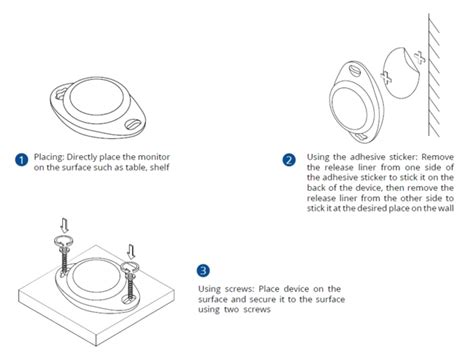 1 Placing: Directly place the monitor on the surface such as table, shelf

2 Using the adhesive sticker: Remove the release liner from one side of the adhesive sticker to stick it on the back of the device, then remove the release liner from the other side to stick it at the desired place on the wall

3 Using screws: Place device on the surface and secure it to the surface using two screws