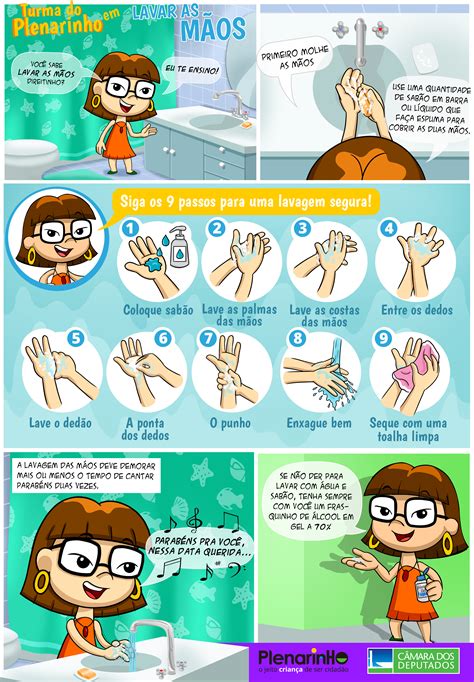 Turma do Plenarinho em LAVAR AS MÃOS

VOCÊ SABE LAVAR AS MÃOS DIREITINHO?

EU TE ENSINO!

PRIMEIRO MOLHE AS MÃOS

USE UMA QUANTIDADE DE SABÃO EM BARRA OU LÍQUIDO QUE FAÇA ESPUMA PARA COBRIR AS DUAS MÃOS.

Siga os 9 passos para uma lavagem segura!

1 Coloque sabão
2 Lave as palmas das mãos
3 Lave as costas das mãos
4 Entre os dedos
5 Lave o dedão
6 A ponta dos dedos
7 O punho
8 Enxague bem
9 Seque com uma toalha limpa

A LAVAGEM DAS MÃOS DEVE DEMORAR MAIS OU MENOS O TEMPO DE CANTAR PARABÉNS DUAS VEZES.

PARABÉNS PRA VOCÊ, NESSA DATA QUERIDA...

SE NÃO DER PARA LAVAR COM ÁGUA E SABÃO, TENHA SEMPRE COM VOCÊ UM FRASQUINHO DE ÁLCOOL EM GEL A 70%

Plenarinho o jeito criança de ser cidadão

CÂMARA DOS DEPUTADOS