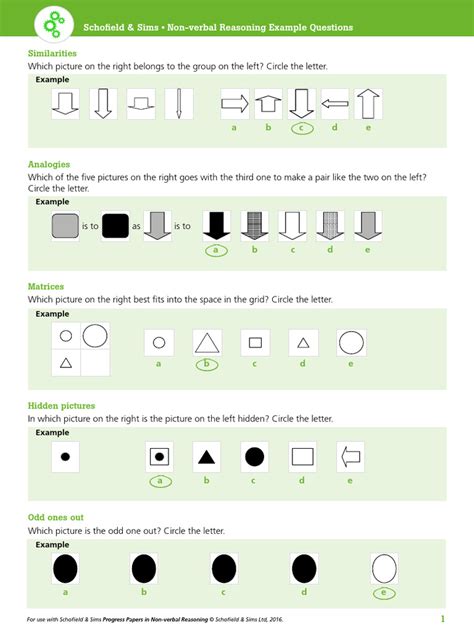 Schofield & Sims • Non-verbal Reasoning Example Questions

Similarities

Which picture on the right belongs to the group on the left? Circle the letter.

Example

a b c d e

Analogies

Which of the five pictures on the right goes with the third one to make a pair like the two on the left? Circle the letter.

Example

is to as is to

a b c d e

Matrices

Which picture on the right best fits into the space in the grid? Circle the letter.

Example

a b c d e

Hidden pictures

In which picture on the right is the picture on the left hidden? Circle the letter.

Example

a b c d e

Odd ones out

Which picture is the odd one out? Circle the letter.

Example

a b c d e

For use with Schofield & Sims Progress Papers in Non-verbal Reasoning © Schofield & Sims Ltd, 2016.

1