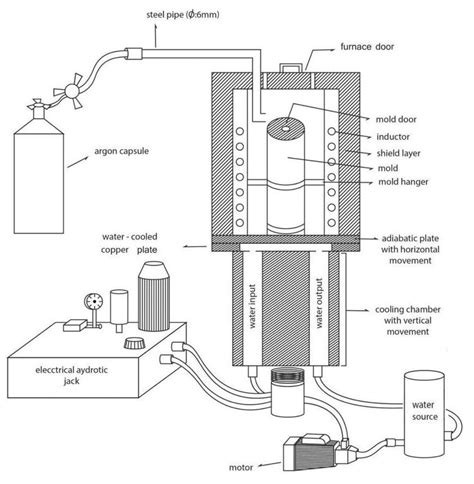 steel pipe (ϕ:6mm)

furnace door

mold door

inductor

shield layer

mold

mold hanger

argon capsule

water - cooled copper plate

adiabatic plate with horizontal movement

water input

water output

cooling chamber with vertical movement

elecctrical aydrotic jack

water source

motor