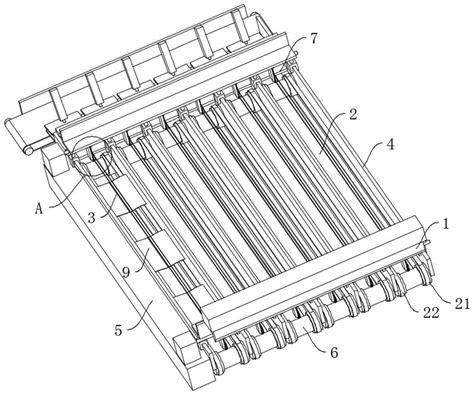 7
2
4
A
3
1
9
21
22
5
6