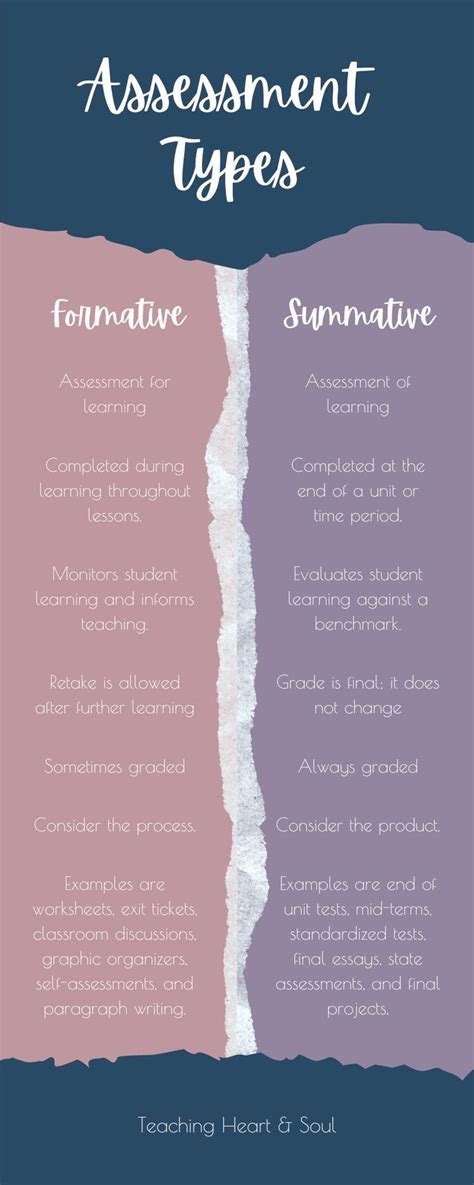 Assessment Types

Formative

Assessment for learning

Completed during learning throughout lessons.

Monitors student learning and informs teaching.

Retake is allowed after further learning

Sometimes graded

Consider the process.

Examples are worksheets, exit tickets, classroom discussions, graphic organizers, self-assessments, and paragraph writing.

Summative

Assessment of learning

Completed at the end of a unit or time period.

Evaluates student learning against a benchmark.

Grade is final; it does not change

Always graded

Consider the product.

Examples are end of unit tests, mid-terms, standardized tests, final essays, state assessments, and final projects.

Teaching Heart & Soul