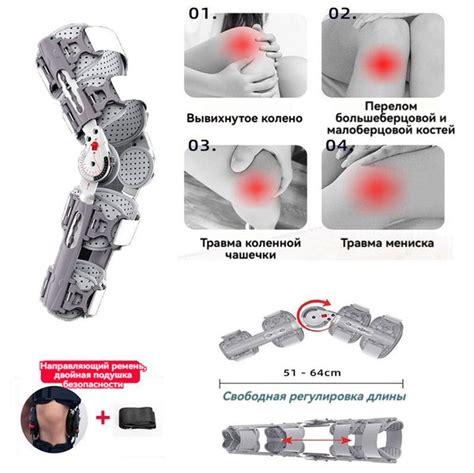 01.

Вывихнутое колено

02.

Перелом большеберцовой и малоберцовой костей

03.

Травма коленной чашечки

04.

Травма мениска

Направляющий ремень, двойная подушка безопасности

+

51 - 64cm

Свободная регулировка длины