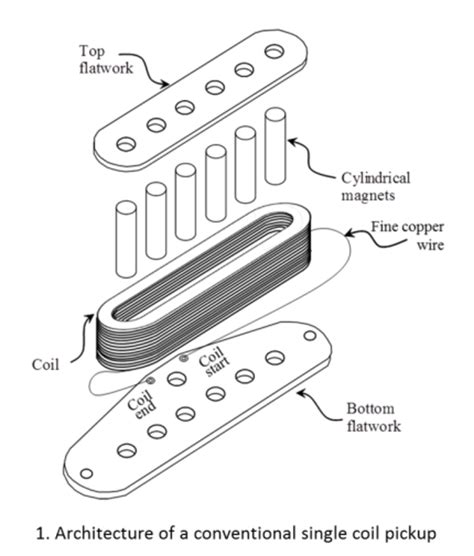 Top flatwork

Cylindrical magnets

Fine copper wire

Coil

Coil start

Coil end

Bottom flatwork

1. Architecture of a conventional single coil pickup