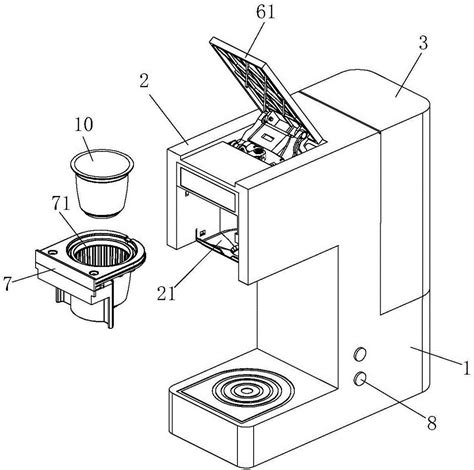 61
3
2
10
71
7
21
1
8