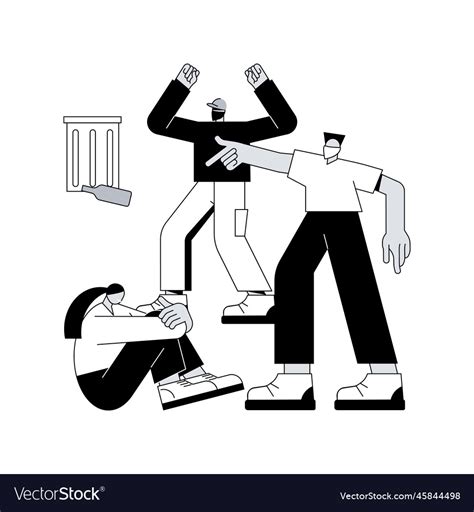 VectorStock®

VectorStock.com/45844498