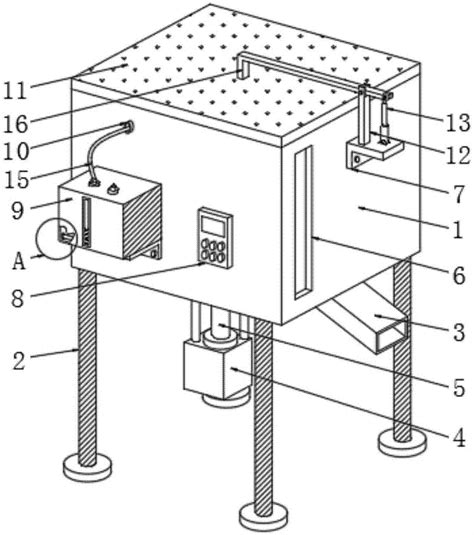 11
16
10
15
9
A
8
2
13
12
7
1
6
3
5
4