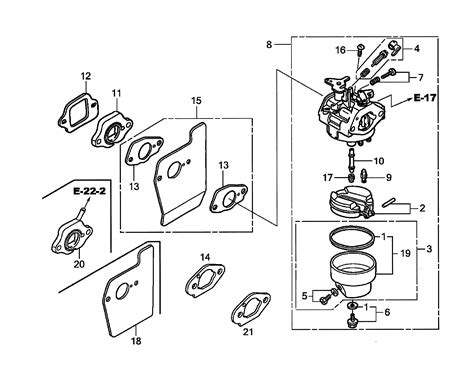 8
16
4
7
E-17
12
11
15
13
13
10
17
9
2
E-22-2
20
1
19
3
14
5
1
6
18
21