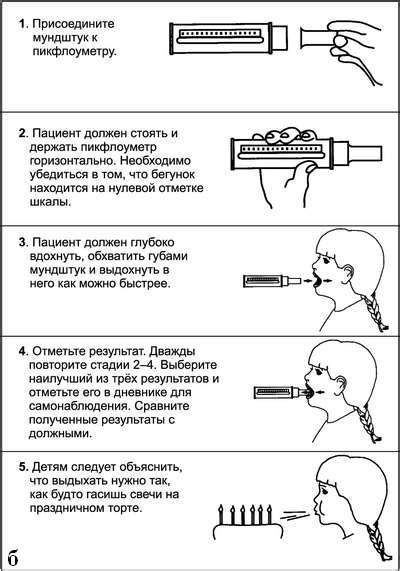 1. Присоедините мундштук к пикфлоуметру.

2. Пациент должен стоять и держать пикфлоуметр горизонтально. Необходимо убедиться в том, что бегунок находится на нулевой отметке шкалы.

3. Пациент должен глубоко вдохнуть, обхватить губами мундштук и выдохнуть в него как можно быстрее.

4. Отметьте результат. Дважды повторите стадии 2–4. Выберите наилучший из трёх результатов и отметьте его в дневнике для самонаблюдения. Сравните полученные результаты с должными.

5. Детям следует объяснить, что выдыхать нужно так, как будто гасишь свечи на праздничном торте.

б