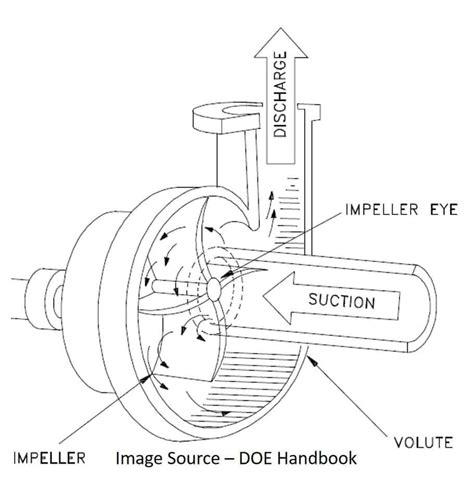 DISCHARGE
IMPELLER EYE
SUCTION
VOLUTE
IMPELLER
Image Source – DOE Handbook