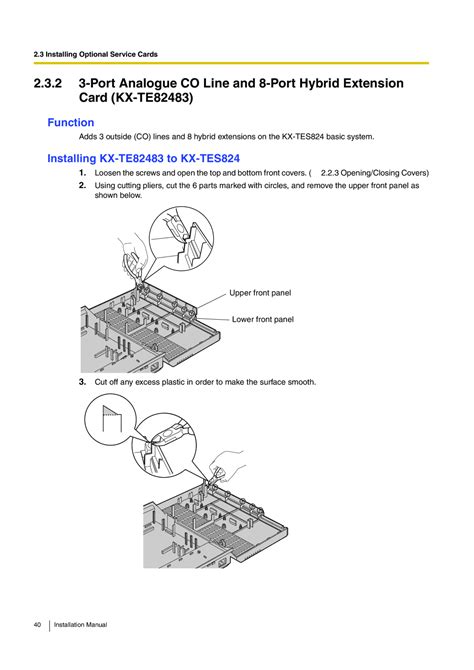 2.3 Installing Optional Service Cards

2.3.2 3-Port Analogue CO Line and 8-Port Hybrid Extension Card (KX-TE82483)

Function

Adds 3 outside (CO) lines and 8 hybrid extensions on the KX-TES824 basic system.

Installing KX-TE82483 to KX-TES824

1. Loosen the screws and open the top and bottom front covers. ( 2.2.3 Opening/Closing Covers)

2. Using cutting pliers, cut the 6 parts marked with circles, and remove the upper front panel as shown below.

Upper front panel

Lower front panel

3. Cut off any excess plastic in order to make the surface smooth.

40 Installation Manual