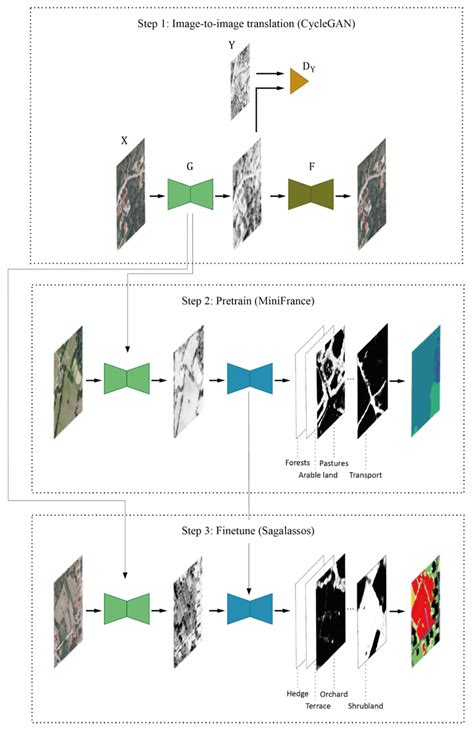 Step 1: Image-to-image translation (CycleGAN)

Y

$D_Y$

X

G

F

Step 2: Pretrain (MiniFrance)

Forests

Pastures

Arable land

Transport

Step 3: Finetune (Sagalassos)

Hedge

Orchard

Terrace

Shrubland