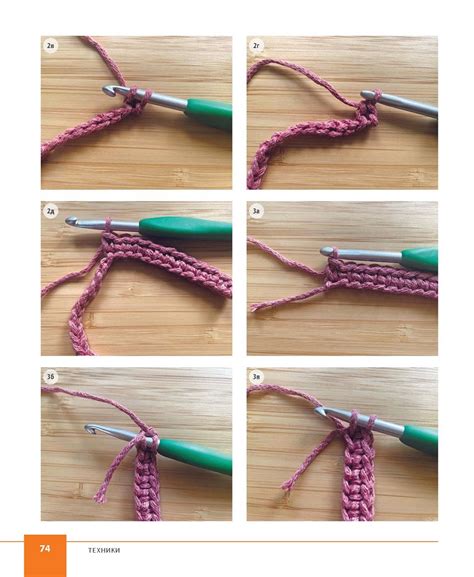 2в

2г

2д

3а

3б

3в

74 ТЕХНИКИ