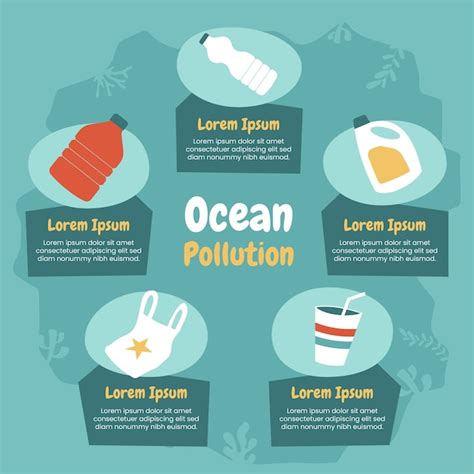 Lorem Ipsum
Lorem ipsum dolor sit amet consectetuer adipiscing elit sed diam nonummy nibh euismod.

Lorem Ipsum
Lorem ipsum dolor sit amet consectetuer adipiscing elit sed diam nonummy nibh euismod.

Ocean
Pollution

Lorem Ipsum
Lorem ipsum dolor sit amet consectetuer adipiscing elit sed diam nonummy nibh euismod.

Lorem Ipsum
Lorem ipsum dolor sit amet consectetuer adipiscing elit sed diam nonummy nibh euismod.

Lorem Ipsum
Lorem ipsum dolor sit amet consectetuer adipiscing elit sed diam nonummy nibh euismod.