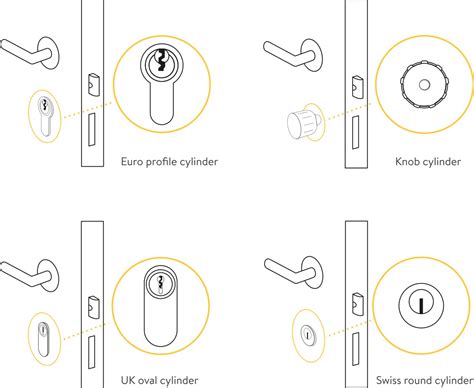 Euro profile cylinder

Knob cylinder

UK oval cylinder

Swiss round cylinder