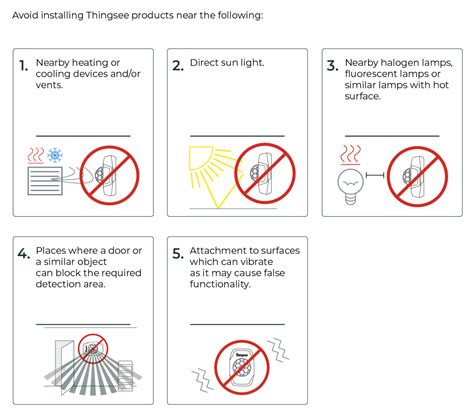 Avoid installing Thingsee products near the following:

1. Nearby heating or cooling devices and/or vents.

2. Direct sun light.

3. Nearby halogen lamps, fluorescent lamps or similar lamps with hot surface.

4. Places where a door or a similar object can block the required detection area.

5. Attachment to surfaces which can vibrate as it may cause false functionality.

Thingsee