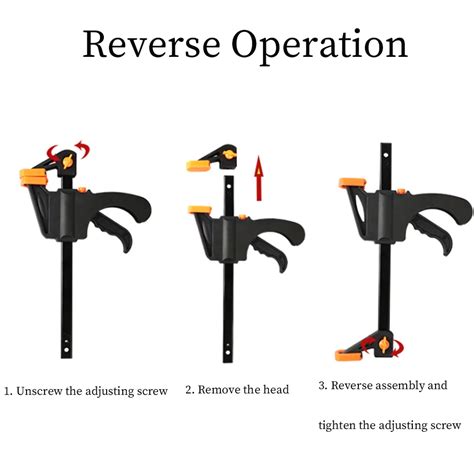 Reverse Operation

1. Unscrew the adjusting screw

2. Remove the head

3. Reverse assembly and tighten the adjusting screw