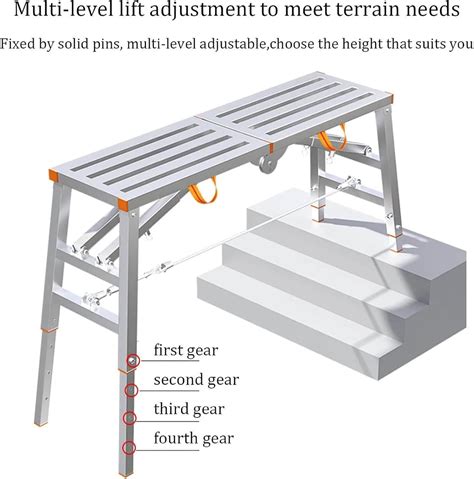 Multi-level lift adjustment to meet terrain needs

Fixed by solid pins, multi-level adjustable,choose the height that suits you

first gear

second gear

third gear

fourth gear