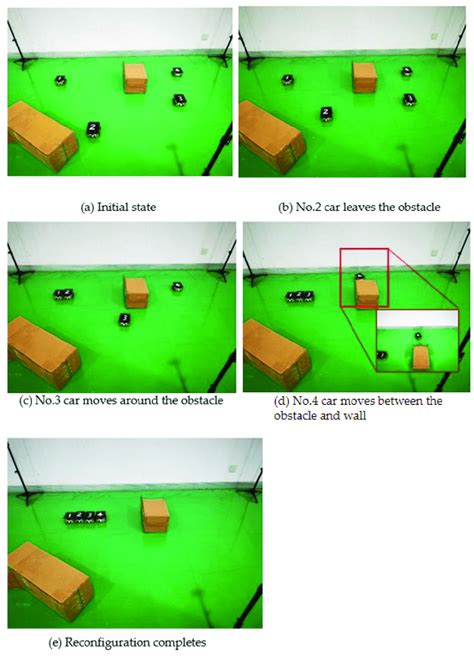 (a) Initial state

(b) No.2 car leaves the obstacle

(c) No.3 car moves around the obstacle

(d) No.4 car moves between the obstacle and wall

(e) Reconfiguration completes