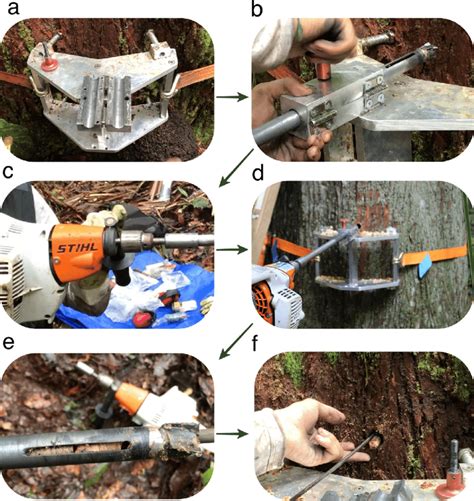 a
b
c
STIHL
d
e
f