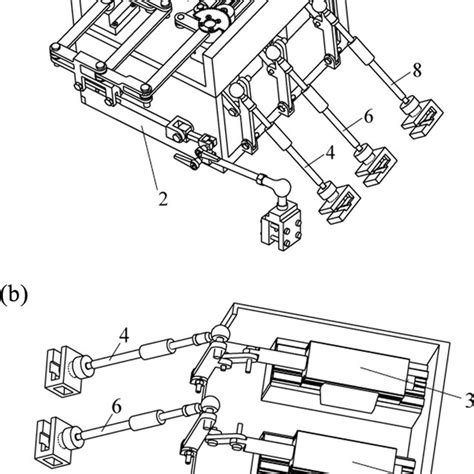 8
6
4
2
(b)
4
3
6