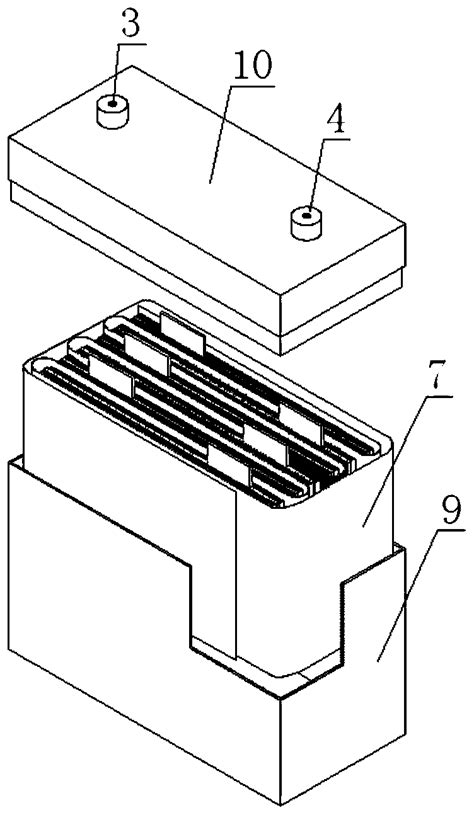 3
10
4
7
9