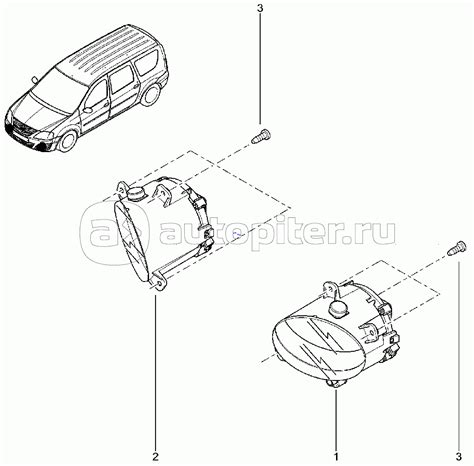 3

autopiter.ru

2

1

3