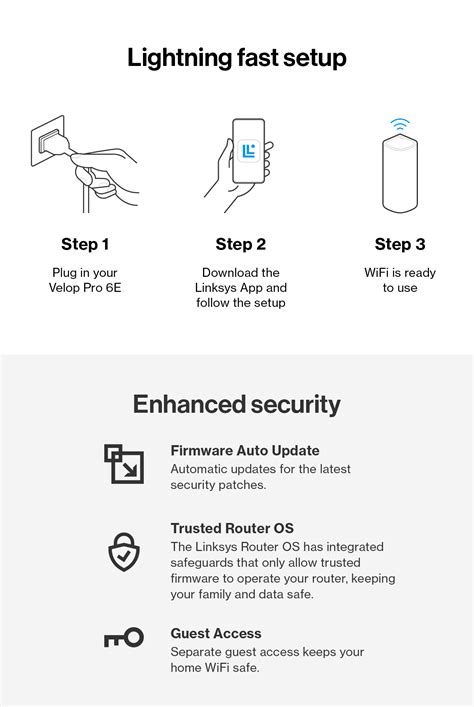 Lightning fast setup

Step 1
Plug in your Velop Pro 6E

Step 2
Download the Linksys App and follow the setup

Step 3
WiFi is ready to use

Enhanced security

Firmware Auto Update
Automatic updates for the latest security patches.

Trusted Router OS
The Linksys Router OS has integrated safeguards that only allow trusted firmware to operate your router, keeping your family and data safe.

Guest Access
Separate guest access keeps your home WiFi safe.