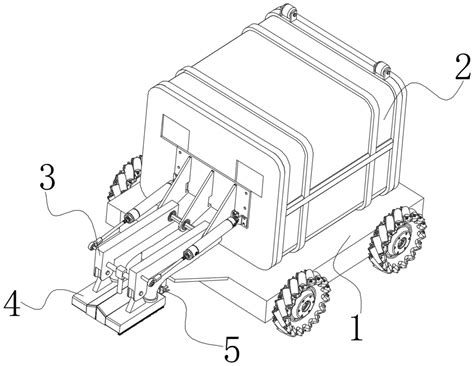 2
3
4
5
1