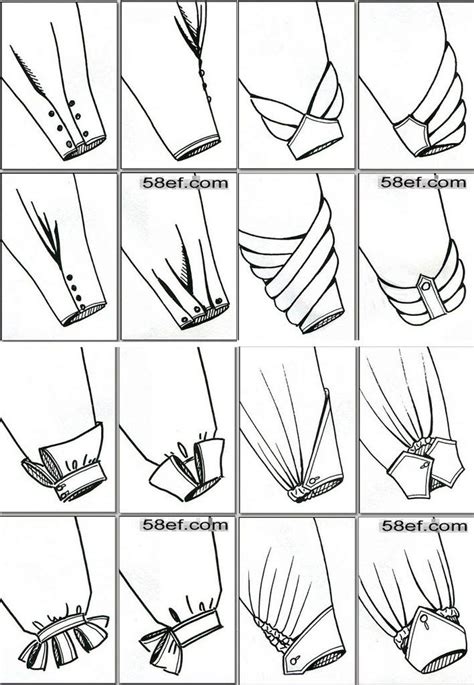 58ef.com

58ef.com

58ef.com

58ef.com