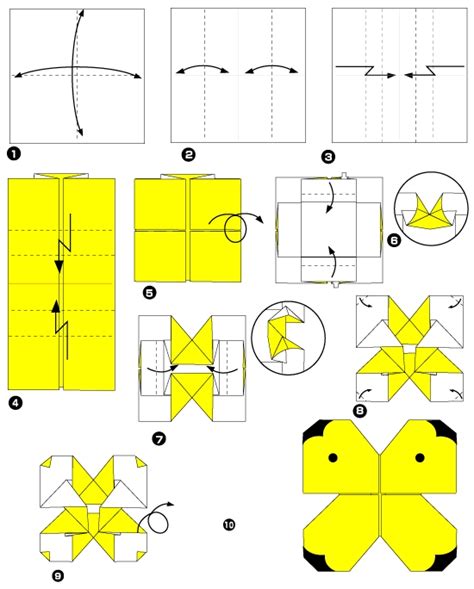 1

2

3

4

5

6

7

8

9

10