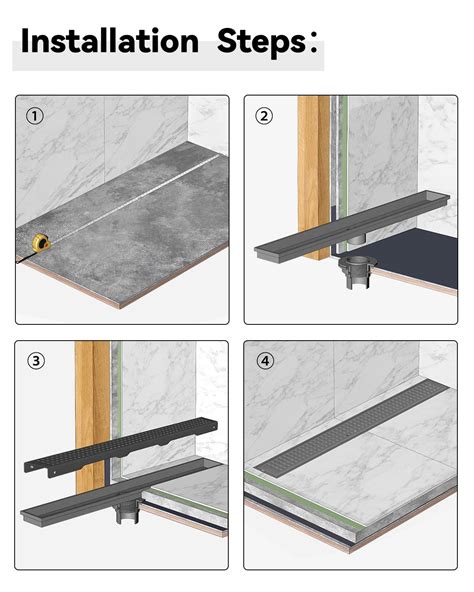 Installation Steps:

①

②

③

④