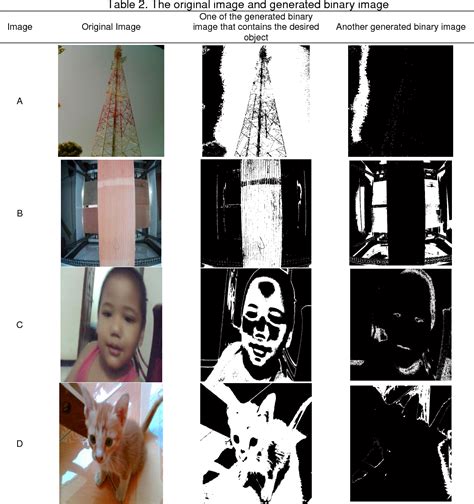 Table 2. The original image and generated binary image

| Image | Original Image | One of the generated binary image that contains the desired object | Another generated binary image |
|---|---|---|---|
| A | | | |
| B | | | |
| C | | | |
| D | | | |