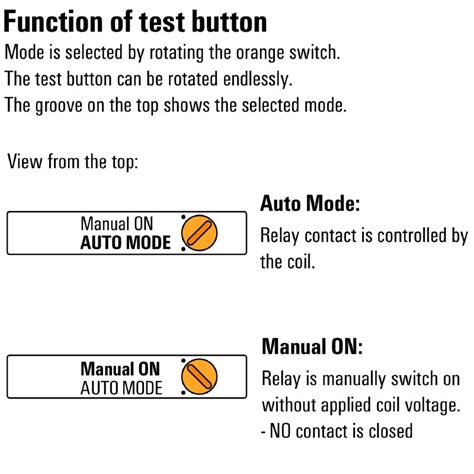 Function of test button

Mode is selected by rotating the orange switch.
The test button can be rotated endlessly.
The groove on the top shows the selected mode.

View from the top:

Manual ON
AUTO MODE

Auto Mode:

Relay contact is controlled by the coil.

Manual ON
AUTO MODE

Manual ON:

Relay is manually switch on without applied coil voltage.
- NO contact is closed