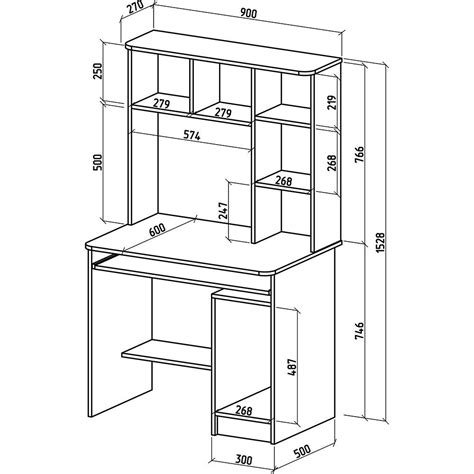 270
900
250
279
279
219
574
766
500
268
268
247
600
1528
746
487
268
300
500